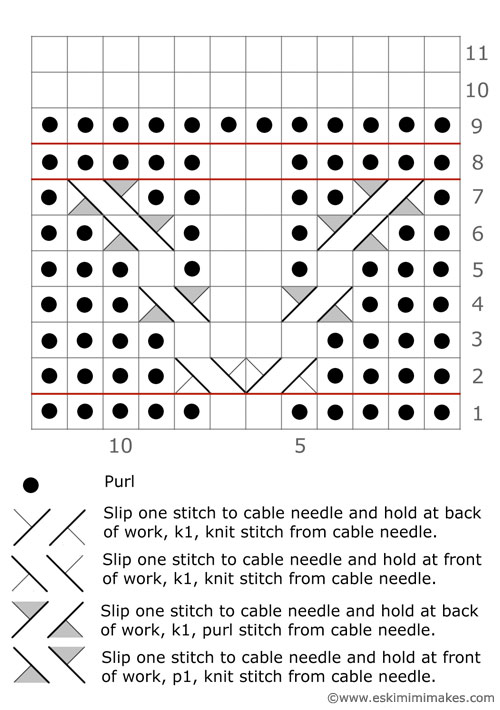 11
10
9
8
7
6
5
4
3
2
1

10
5

Purl

Slip one stitch to cable needle and hold at back of work, k1, knit stitch from cable needle.

Slip one stitch to cable needle and hold at front of work, k1, knit stitch from cable needle.

Slip one stitch to cable needle and hold at back of work, k1, purl stitch from cable needle.

Slip one stitch to cable needle and hold at front of work, p1, knit stitch from cable needle.

©www.eskimimimakes.com